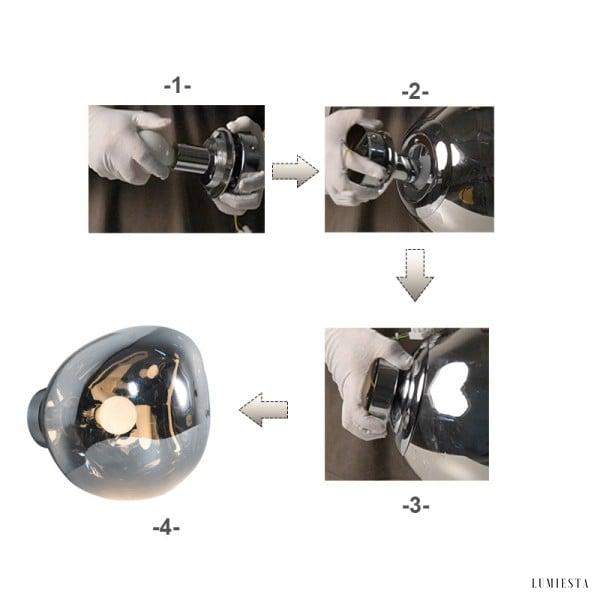 -1-

-2-

-3-

-4-

LUMIESTA